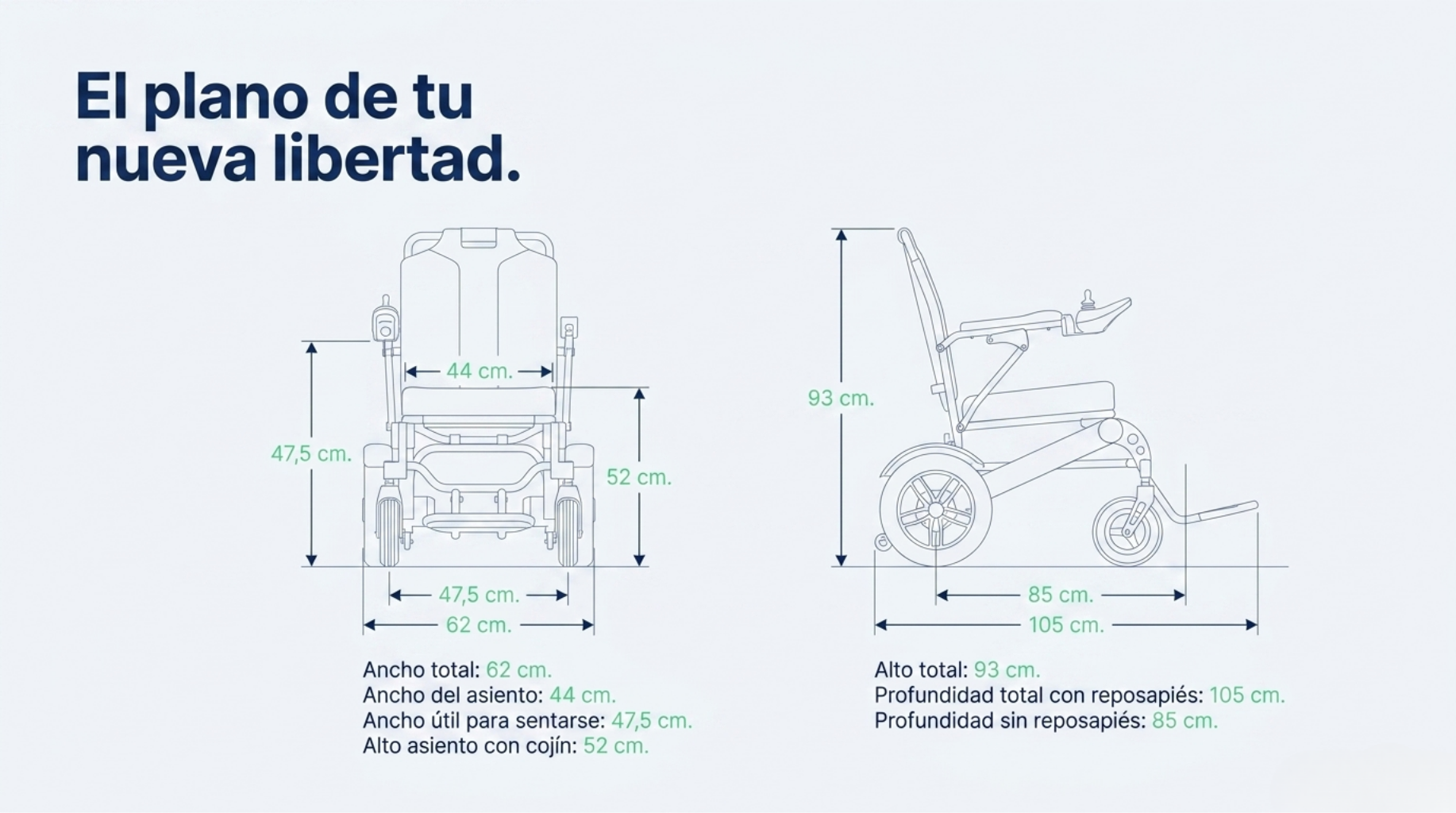 El plano de tu nueva libertad.

44 cm.

47,5 cm.

52 cm.

47,5 cm.

62 cm.

Ancho total: 62 cm.
Ancho del asiento: 44 cm.
Ancho útil para sentarse: 47,5 cm.
Alto asiento con cojín: 52 cm.

93 cm.

85 cm.

105 cm.

Alto total: 93 cm.
Profundidad total con reposapiés: 105 cm.
Profundidad sin reposapiés: 85 cm.